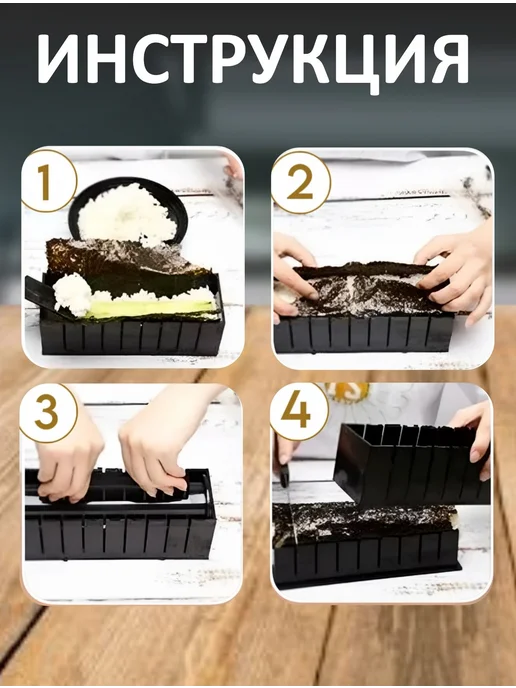 ИНСТРУКЦИЯ

1

2

3

4