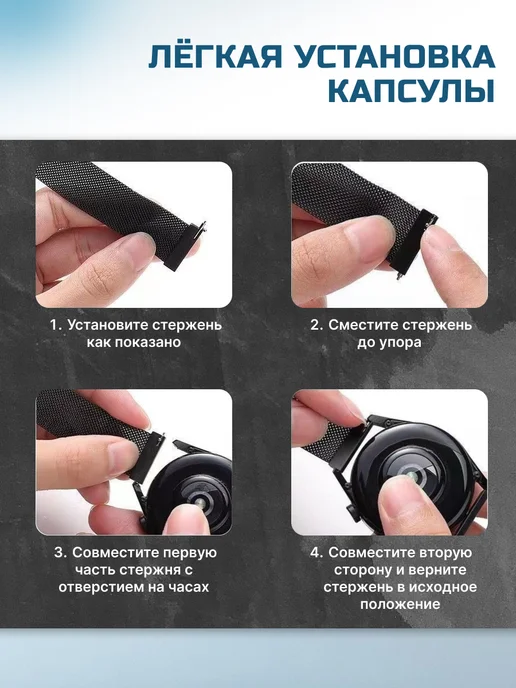 ЛЁГКАЯ УСТАНОВКА КАПСУЛЫ

1. Установите стержень как показано

2. Сместите стержень до упора

3. Совместите первую часть стержня с отверстием на часах

4. Совместите вторую сторону и верните стержень в исходное положение