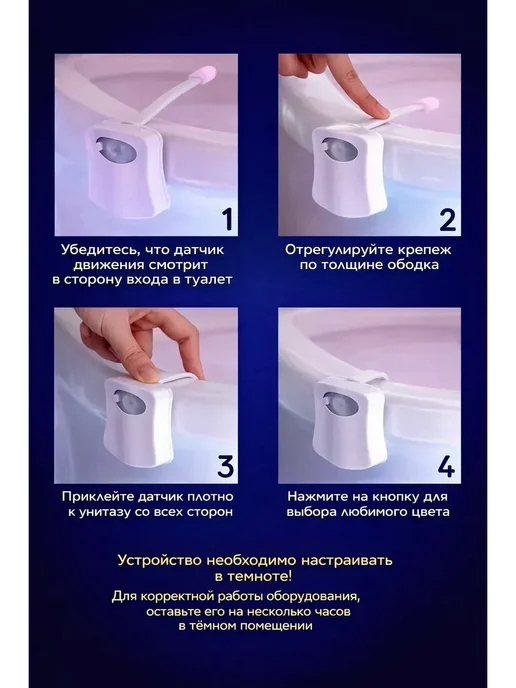 1

Убедитесь, что датчик движения смотрит в сторону входа в туалет

2

Отрегулируйте крепеж по толщине ободка

3

Приклейте датчик плотно к унитазу со всех сторон

4

Нажмите на кнопку для выбора любимого цвета

Устройство необходимо настраивать в темноте!

Для корректной работы оборудования, оставьте его на несколько часов в тёмном помещении