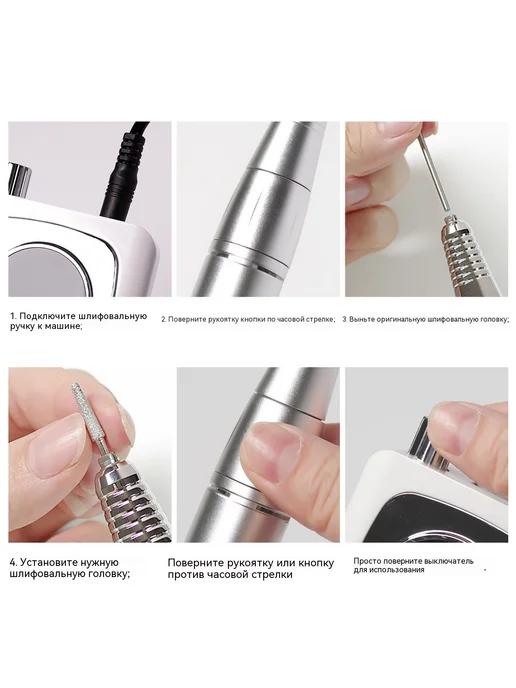 1. Подключите шлифовальную ручку к машине;

2. Поверните рукоятку кнопки по часовой стрелке;

3. Выньте оригинальную шлифовальную головку;

4. Установите нужную шлифовальную головку;

Поверните рукоятку или кнопку против часовой стрелки

Просто поверните выключатель для использования