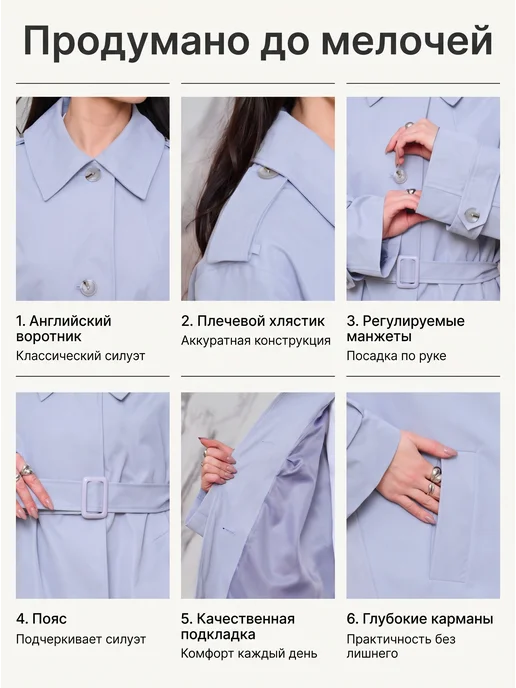 Продумано до мелочей

1. Английский воротник
Классический силуэт

2. Плечевой хлястик
Аккуратная конструкция

3. Регулируемые манжеты
Посадка по руке

4. Пояс
Подчеркивает силуэт

5. Качественная подкладка
Комфорт каждый день

6. Глубокие карманы
Практичность без лишнего