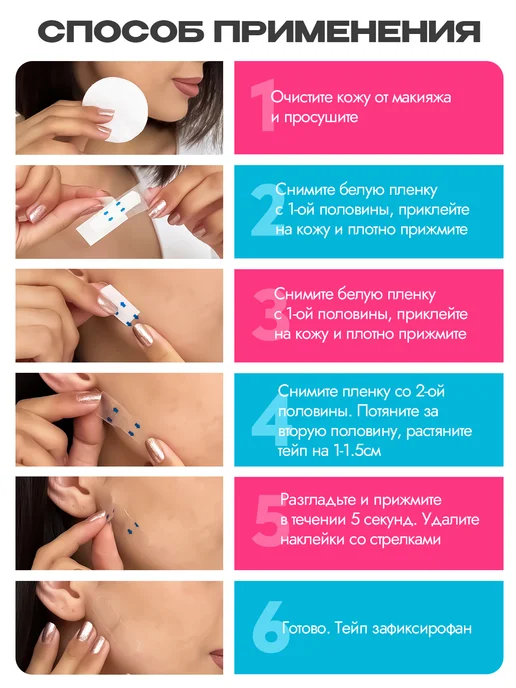 СПОСОБ ПРИМЕНЕНИЯ

1 Очистите кожу от макияжа и просушите

2 Снимите белую пленку с 1-ой половины, приклейте на кожу и плотно прижмите

3 Снимите белую пленку с 1-ой половины, приклейте на кожу и плотно прижмите

4 Снимите пленку со 2-ой половины. Потяните за вторую половину, растяните тейп на 1-1.5см

5 Разгладьте и прижмите в течении 5 секунд. Удалите наклейки со стрелками

6 Готово. Тейп зафиксирофан