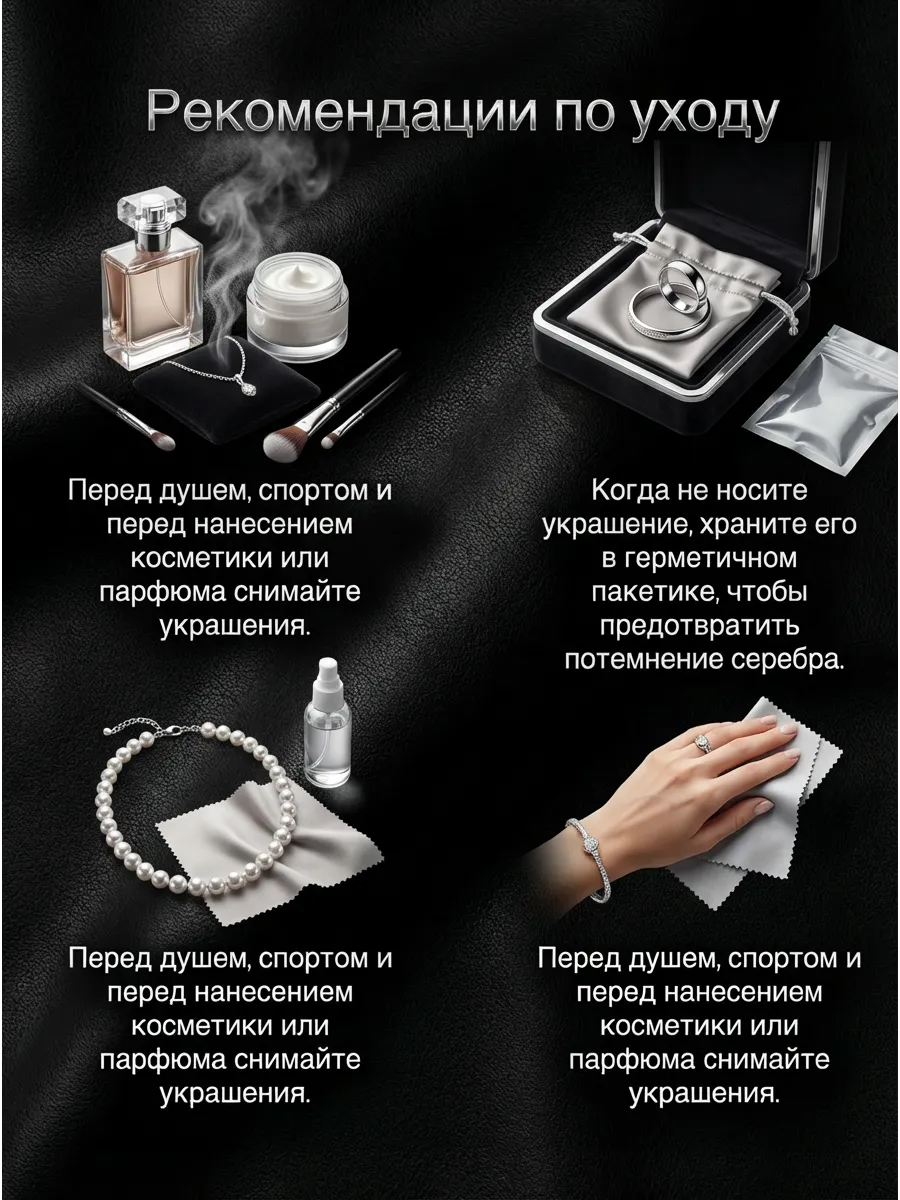 Рекомендации по уходу

Перед душем, спортом и перед нанесением косметики или парфюма снимайте украшения.

Когда не носите украшение, храните его в герметичном пакетике, чтобы предотвратить потемнение серебра.

Перед душем, спортом и перед нанесением косметики или парфюма снимайте украшения.

Перед душем, спортом и перед нанесением косметики или парфюма снимайте украшения.