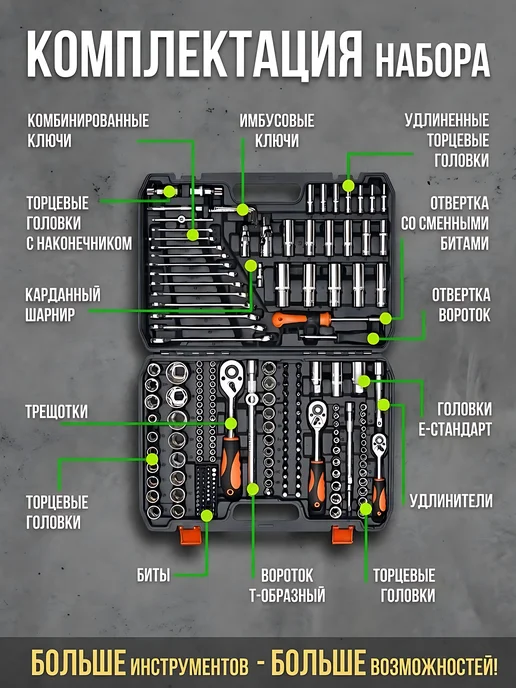 КОМПЛЕКТАЦИЯ НАБОРА

КОМБИНИРОВАННЫЕ КЛЮЧИ

ИМБУСОВЫЕ КЛЮЧИ

УДЛИНЕННЫЕ ТОРЦЕВЫЕ ГОЛОВКИ

ТОРЦЕВЫЕ ГОЛОВКИ С НАКОНЕЧНИКОМ

ОТВЕРТКА СО СМЕННЫМИ БИТАМИ

КАРДАННЫЙ ШАРНИР

ОТВЕРТКА ВОРОТОК

ТРЕЩОТКИ

ГОЛОВКИ Е-СТАНДАРТ

ТОРЦЕВЫЕ ГОЛОВКИ

УДЛИНИТЕЛИ

БИТЫ

ВОРОТОК Т-ОБРАЗНЫЙ

ТОРЦЕВЫЕ ГОЛОВКИ

БОЛЬШЕ ИНСТРУМЕНТОВ - БОЛЬШЕ ВОЗМОЖНОСТЕЙ!