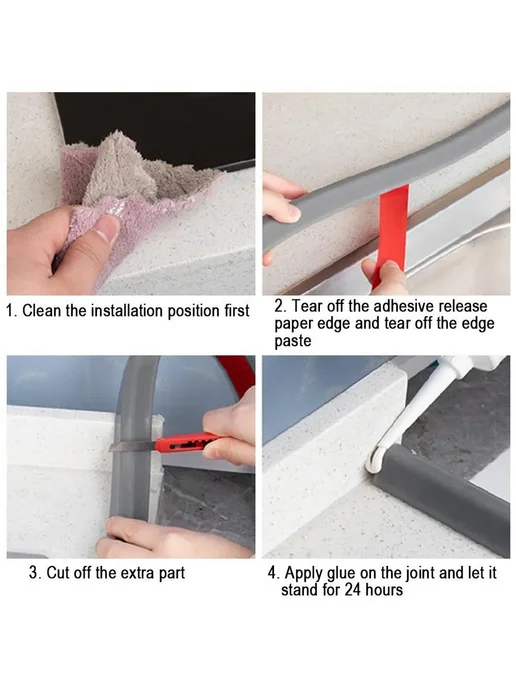 1. Clean the installation position first

2. Tear off the adhesive release paper edge and tear off the edge paste

3. Cut off the extra part

4. Apply glue on the joint and let it stand for 24 hours