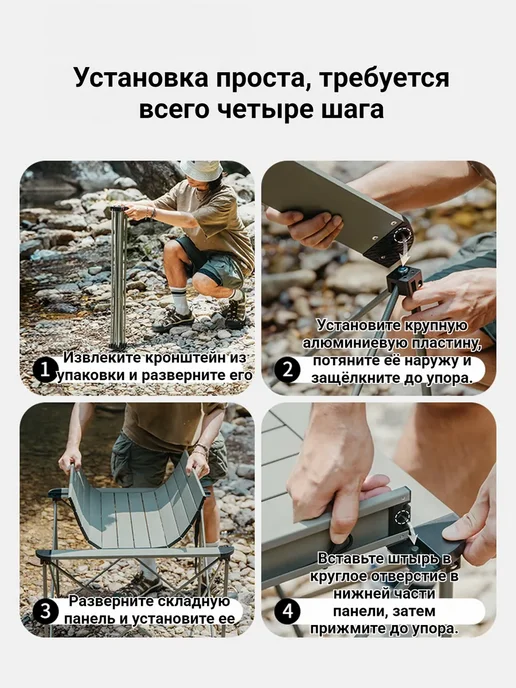 Установка проста, требуется всего четыре шага

1 Извлеките кронштейн из упаковки и разверните его

2 Установите крупную алюминиевую пластину, потяните её наружу и защёлкните до упора.

3 Разверните складную панель и установите ее

4 Вставьте штырь в круглое отверстие в нижней части панели, затем прижмите до упора.