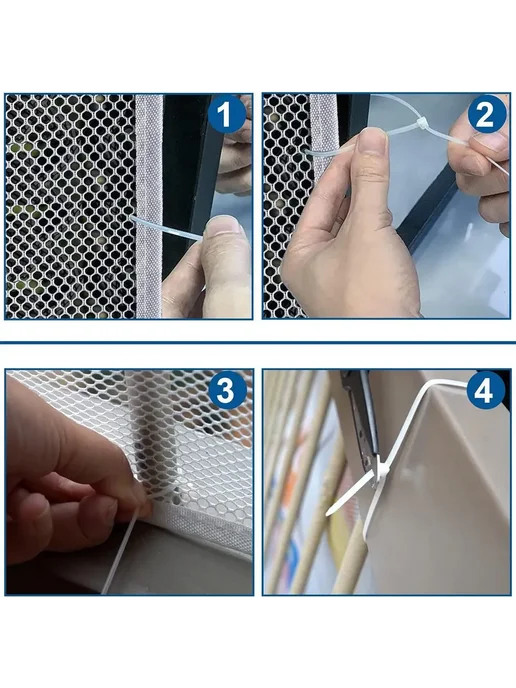 1

2

3

4