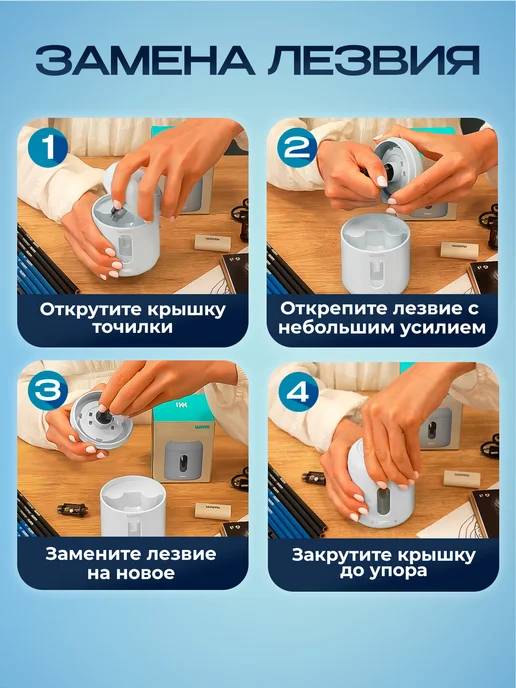 ЗАМЕНА ЛЕЗВИЯ

1

Открутите крышку точилки

2

Открепите лезвие с небольшим усилием

3

Замените лезвие на новое

4

Закрутите крышку до упора