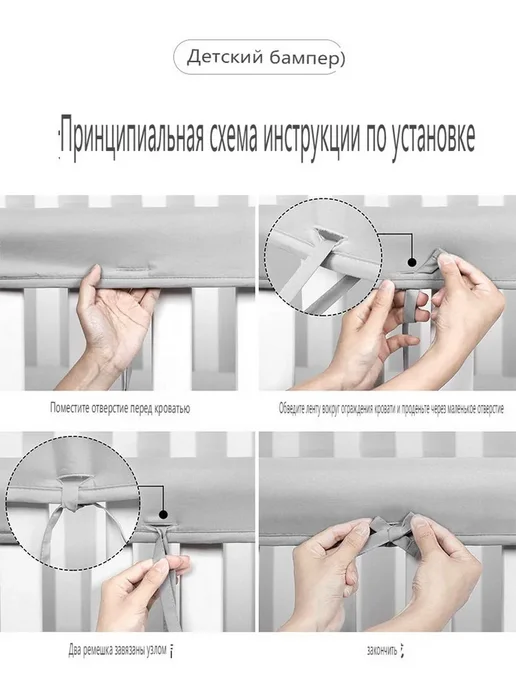 Детский бампер)

:Принципиальная схема инструкции по установке

Поместите отверстие перед кроватью

Обведите ленту вокруг ограждения кровати и проденьте через маленькое отверстие

Два ремешка завязаны узлом ;

закончить ;