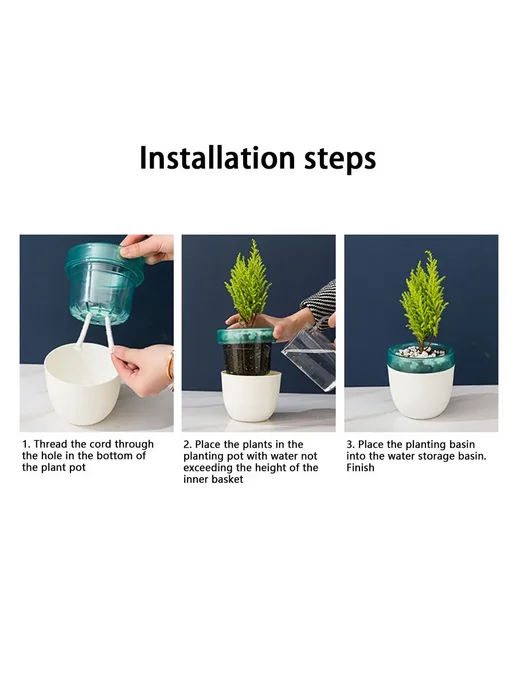 Installation steps

1. Thread the cord through the hole in the bottom of the plant pot

2. Place the plants in the planting pot with water not exceeding the height of the inner basket

3. Place the planting basin into the water storage basin. Finish